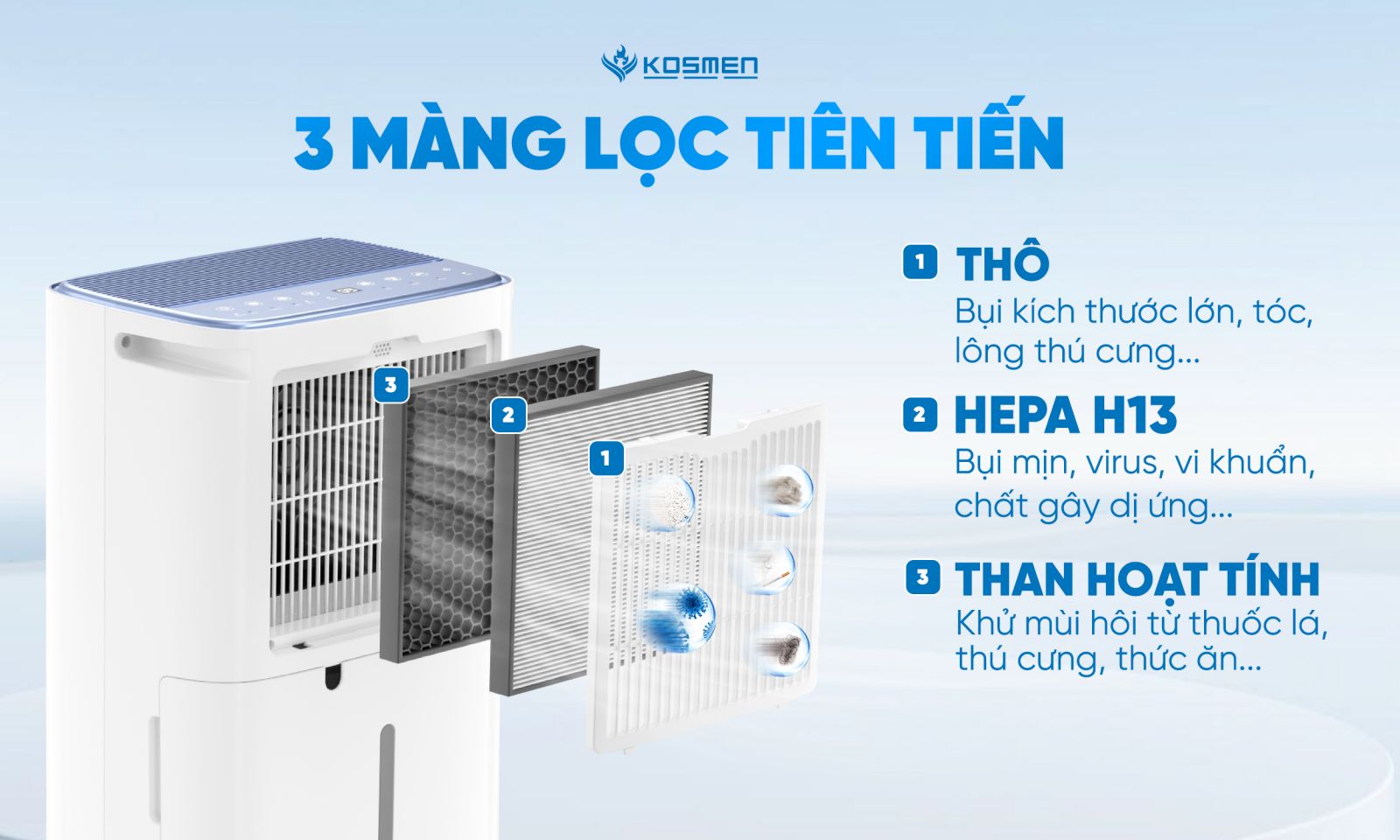 KOSMEN

3 MÀNG LỌC TIÊN TIẾN

3

2

1

1 THÔ
Bụi kích thước lớn, tóc, lông thú cưng...

2 HEPA H13
Bụi mịn, virus, vi khuẩn, chất gây dị ứng...

3 THAN HOẠT TÍNH
Khử mùi hôi từ thuốc lá, thú cưng, thức ăn...