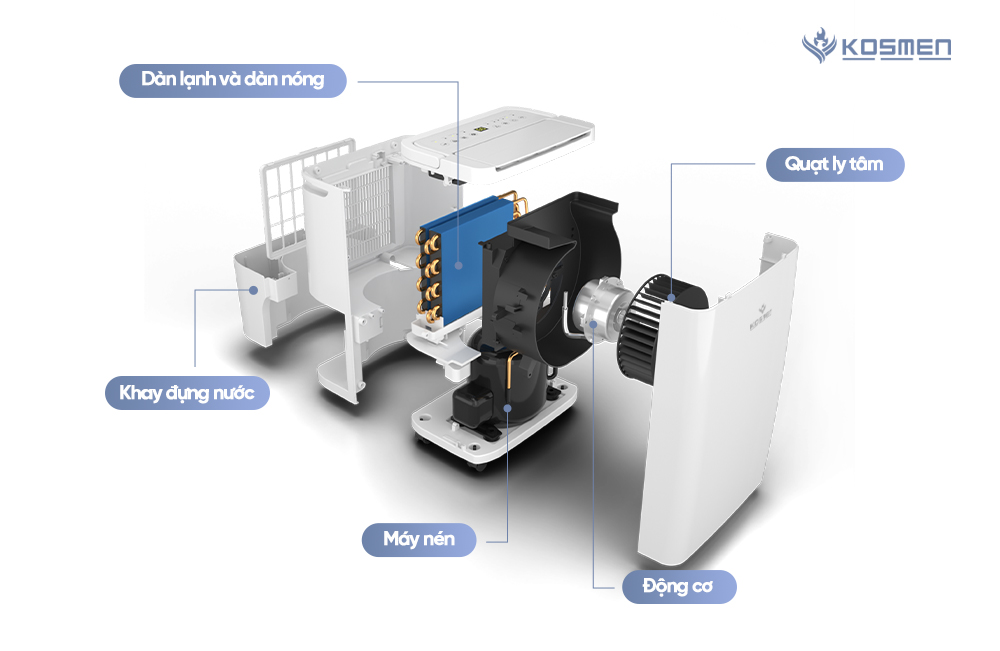 KOSMEN

Dàn lạnh và dàn nóng

Quạt ly tâm

Khay đựng nước

Máy nén

Động cơ